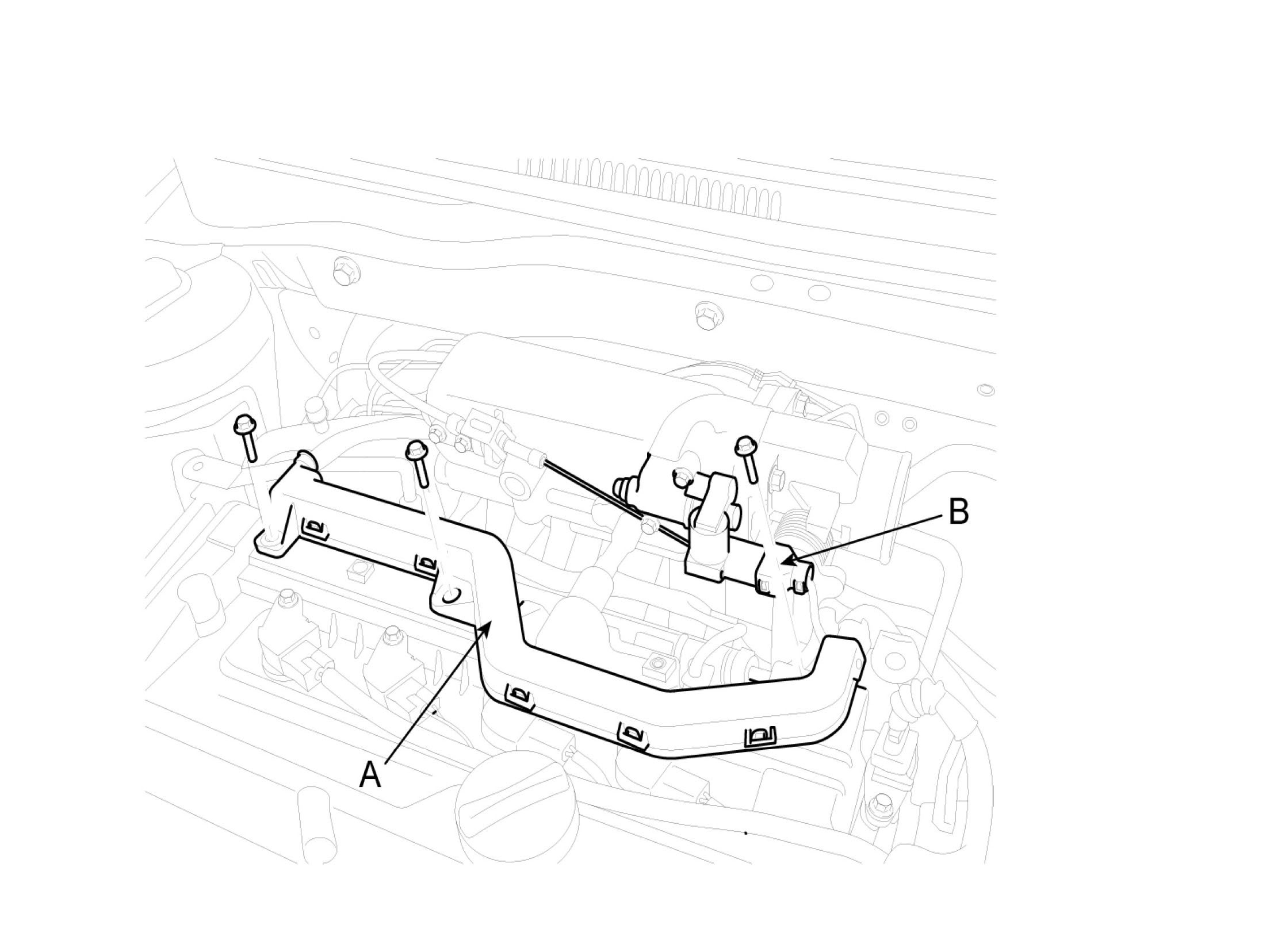 B

A