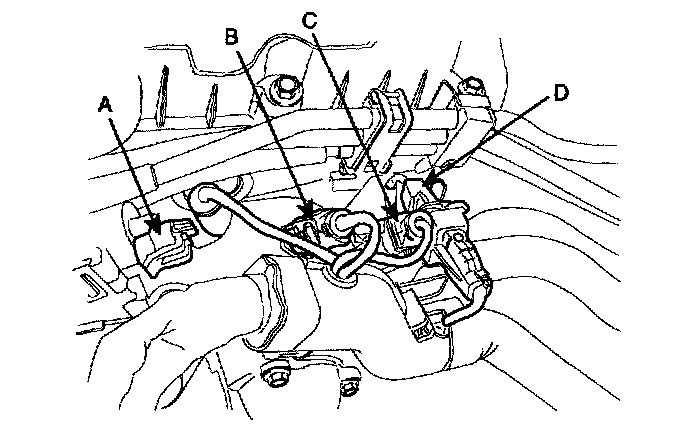 A
B
C
D