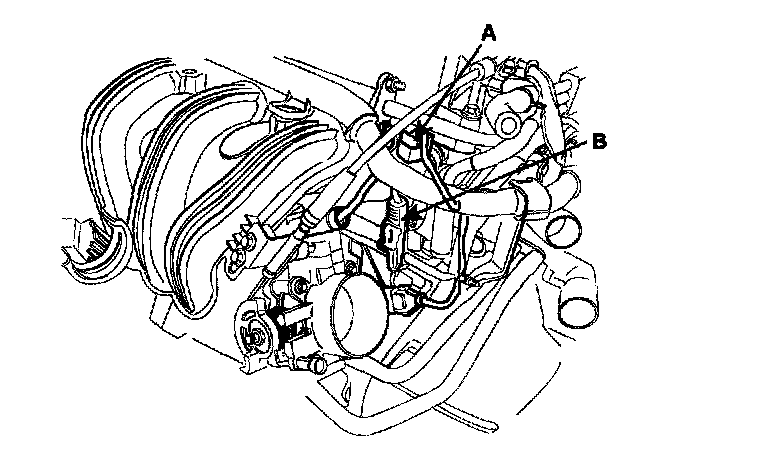 A
B