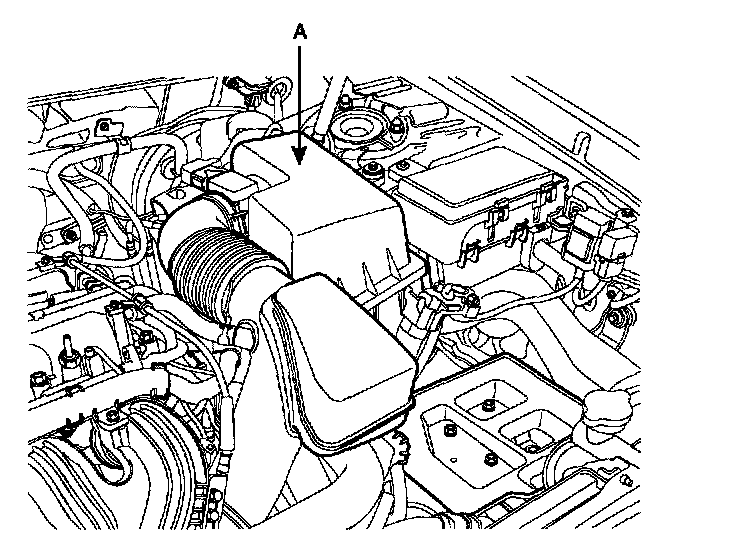 A