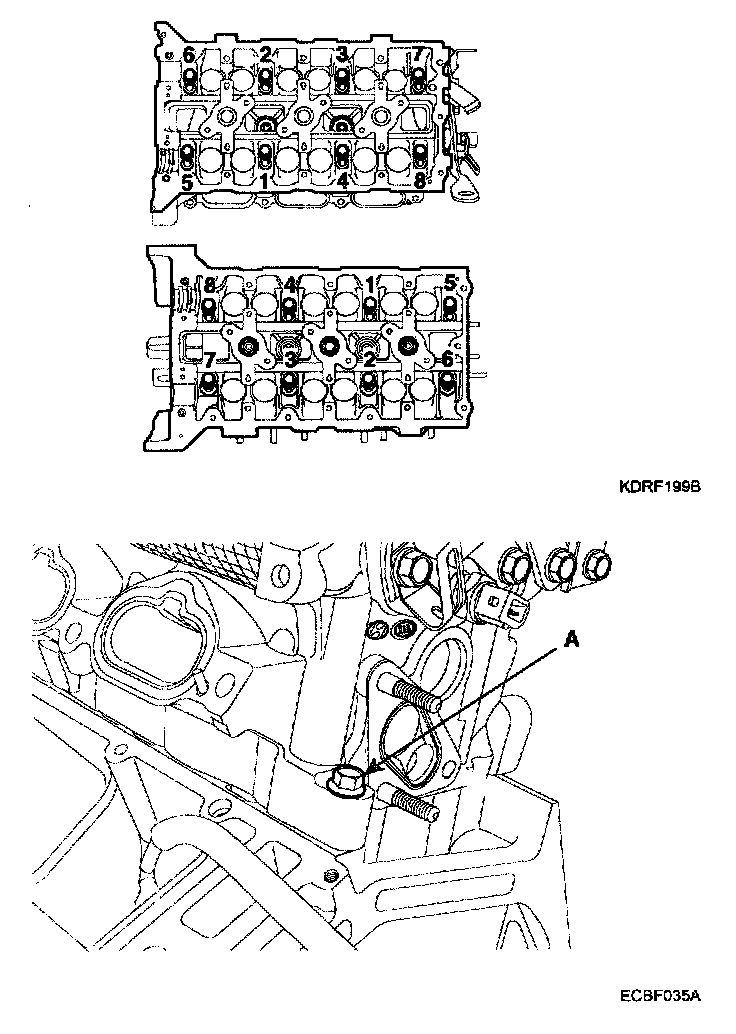 6 2 3 7
5 1 4 8

8 4 1 5
7 3 2 6

KDRF199B

A

ECBF035A