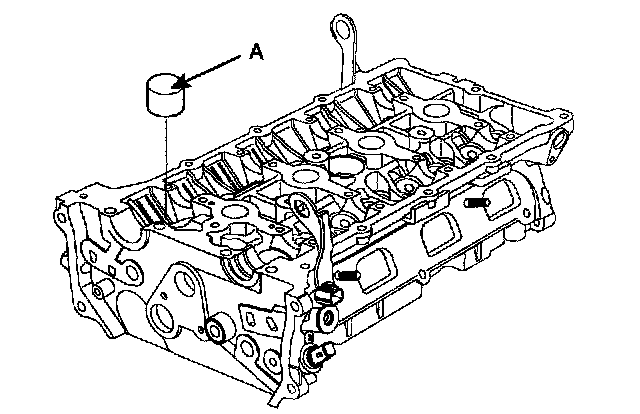 A