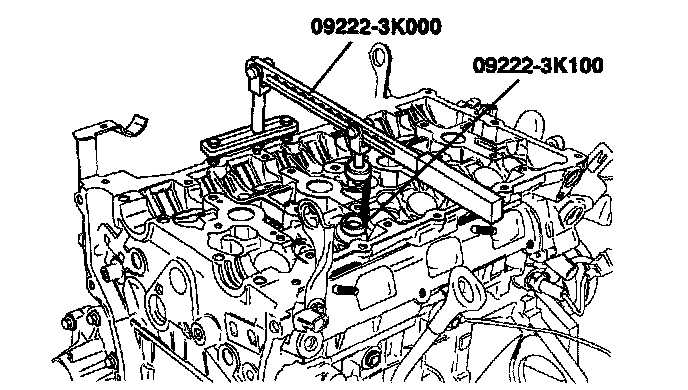 09222-3K000

09222-3K100