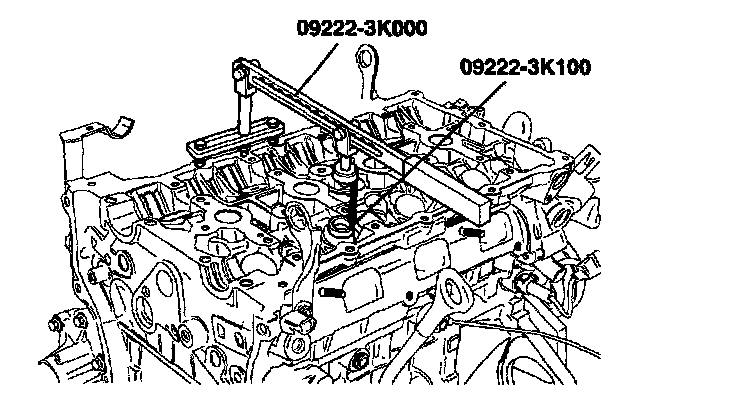 09222-3K000

09222-3K100