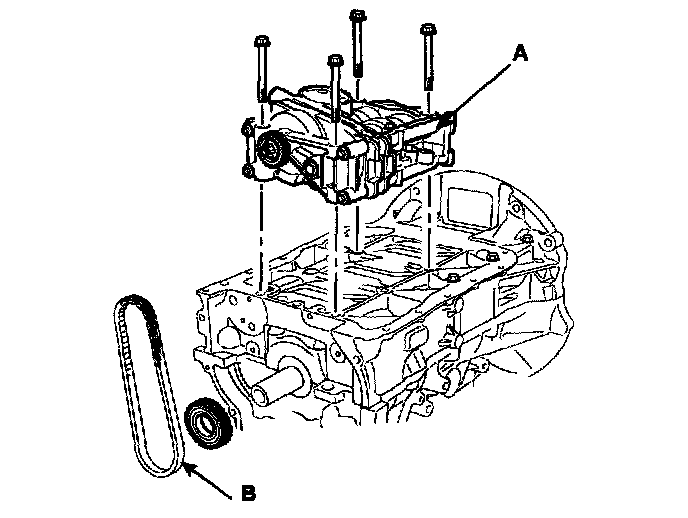 A

B