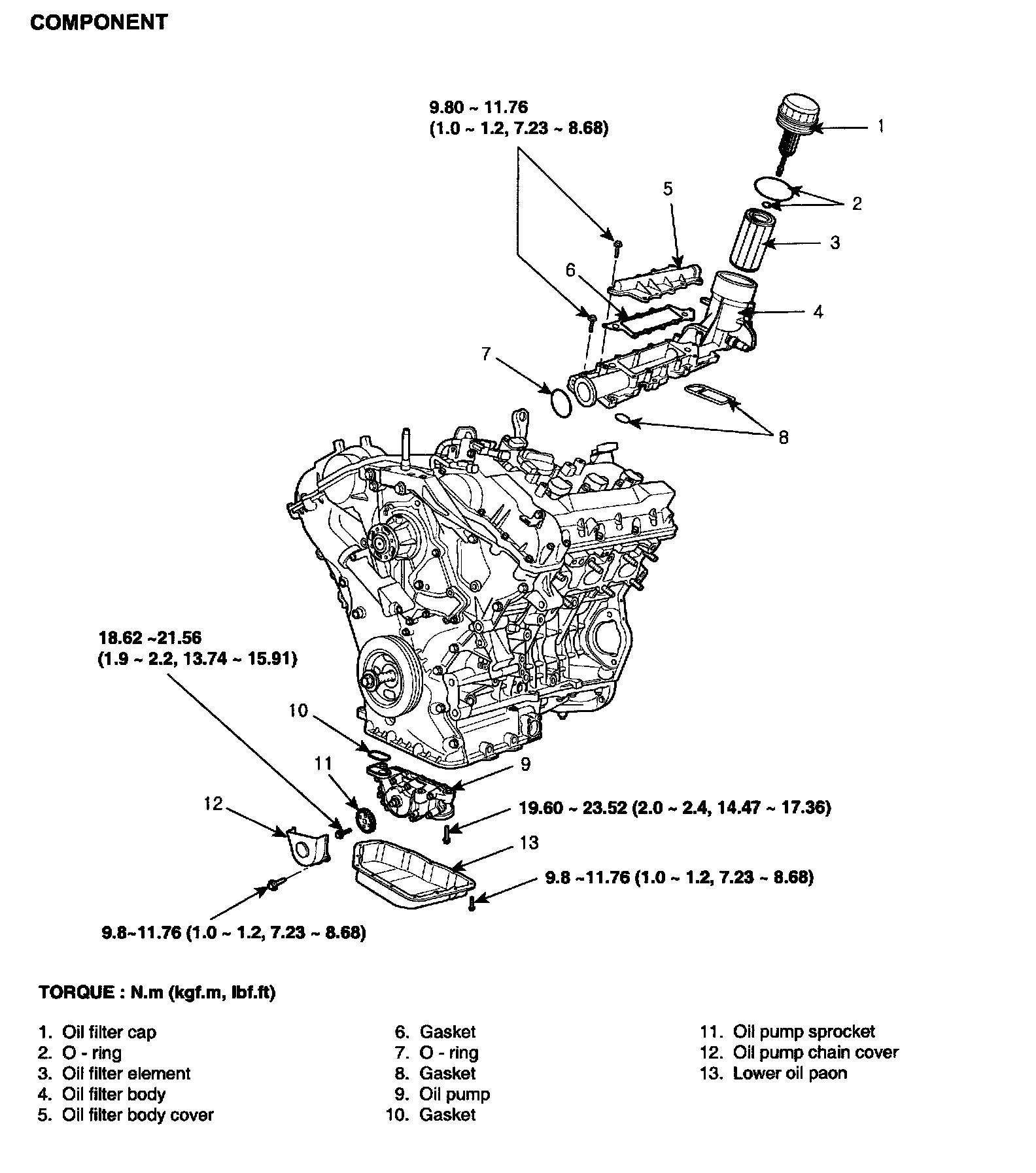 COMPONENT

9.80 ~ 11.76
(1.0 ~ 1.2, 7.23 ~ 8.68)

1
2
3
4
5
6
7
8

18.62 ~21.56
(1.9 ~ 2.2, 13.74 ~ 15.91)

10
11
9
12
19.60 ~ 23.52 (2.0 ~ 2.4, 14.47 ~ 17.36)
13
9.8 ~11.76 (1.0 ~ 1.2, 7.23 ~ 8.68)
9.8~11.76 (1.0 ~ 1.2, 7.23 ~ 8.68)

TORQUE : N.m (kgf.m, lbf.ft)

1. Oil filter cap
2. O - ring
3. Oil filter element
4. Oil filter body
5. Oil filter body cover

6. Gasket
7. O - ring
8. Gasket
9. Oil pump
10. Gasket

11. Oil pump sprocket
12. Oil pump chain cover
13. Lower oil paon