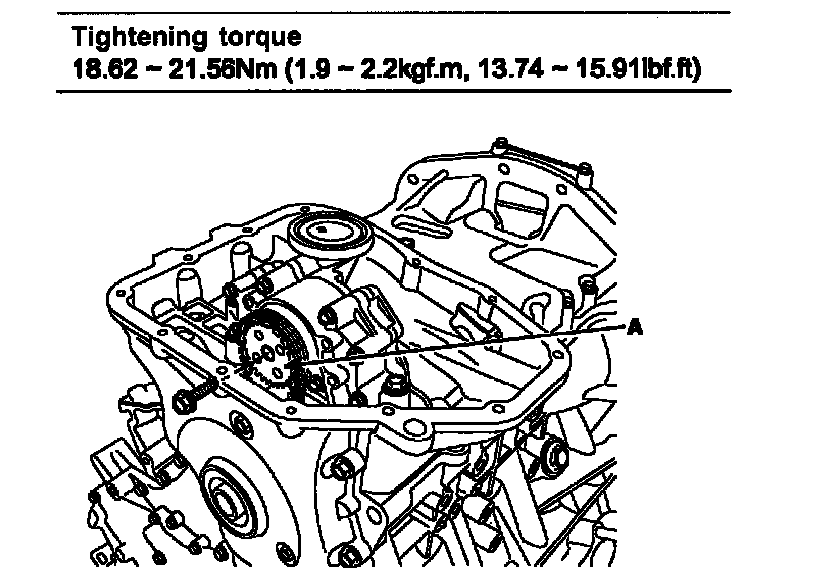 Tightening torque
18.62 ~ 21.56Nm (1.9 ~ 2.2kgf.m, 13.74 ~ 15.91lbf.ft)

A