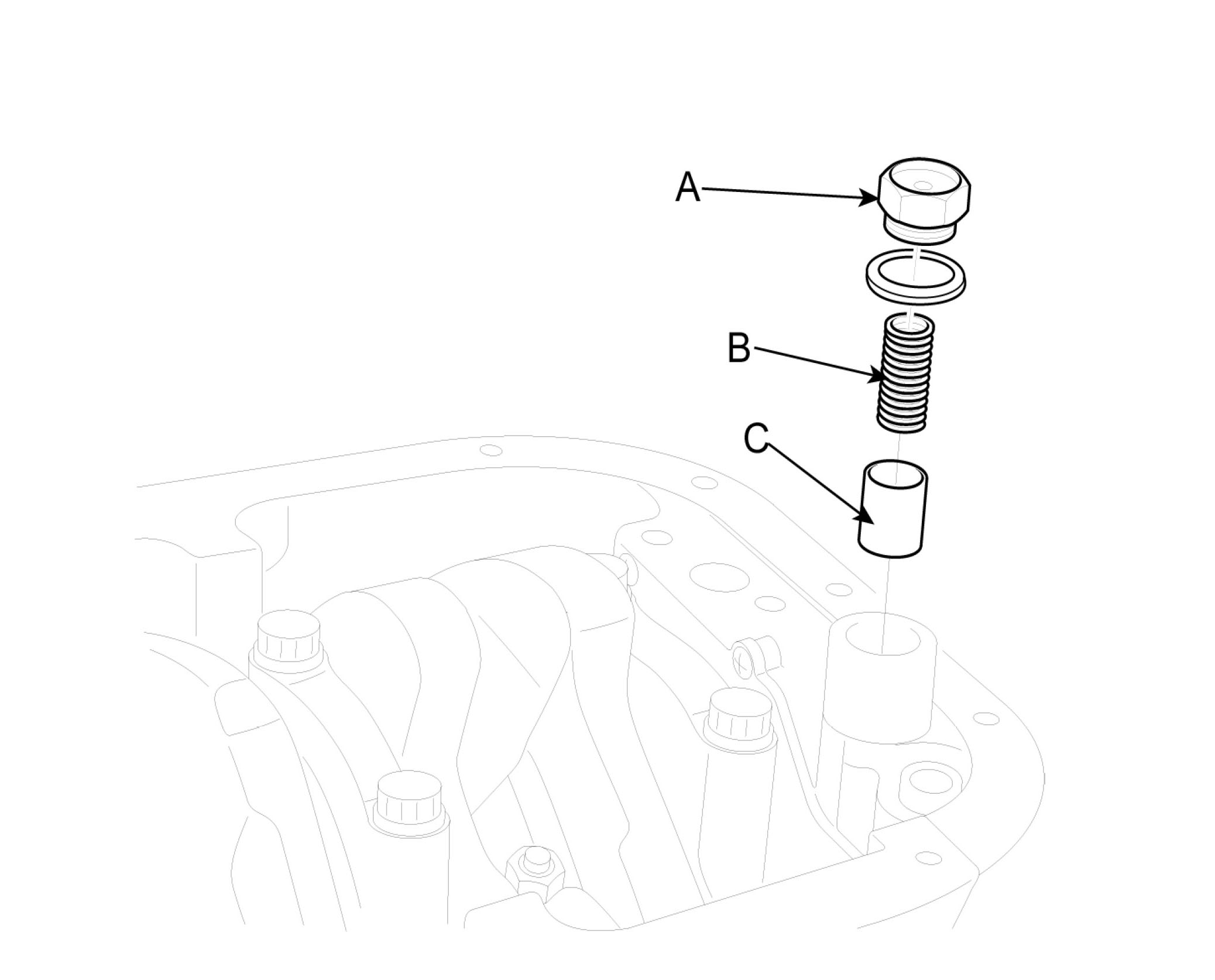 A
B
C