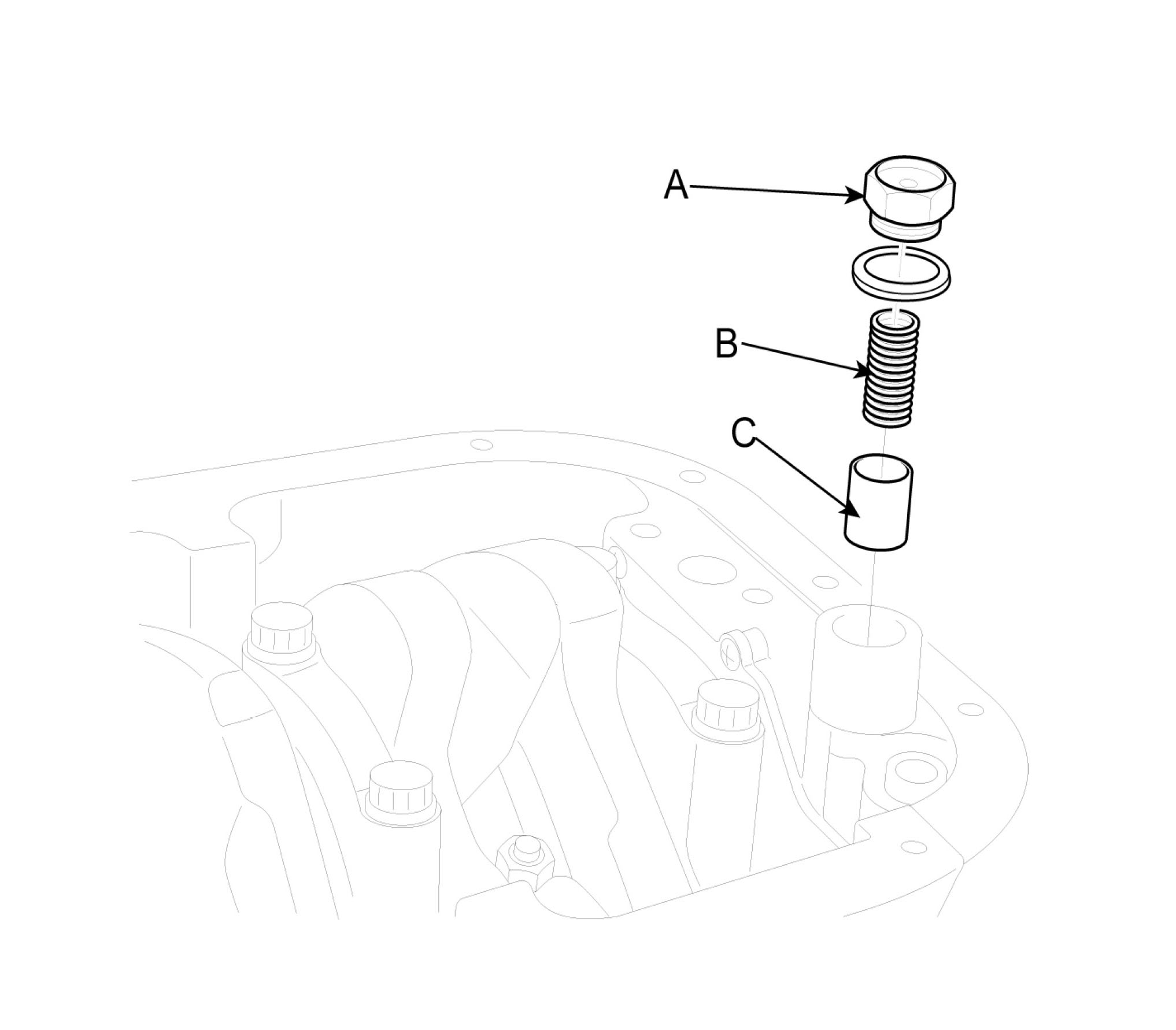 A

B

C