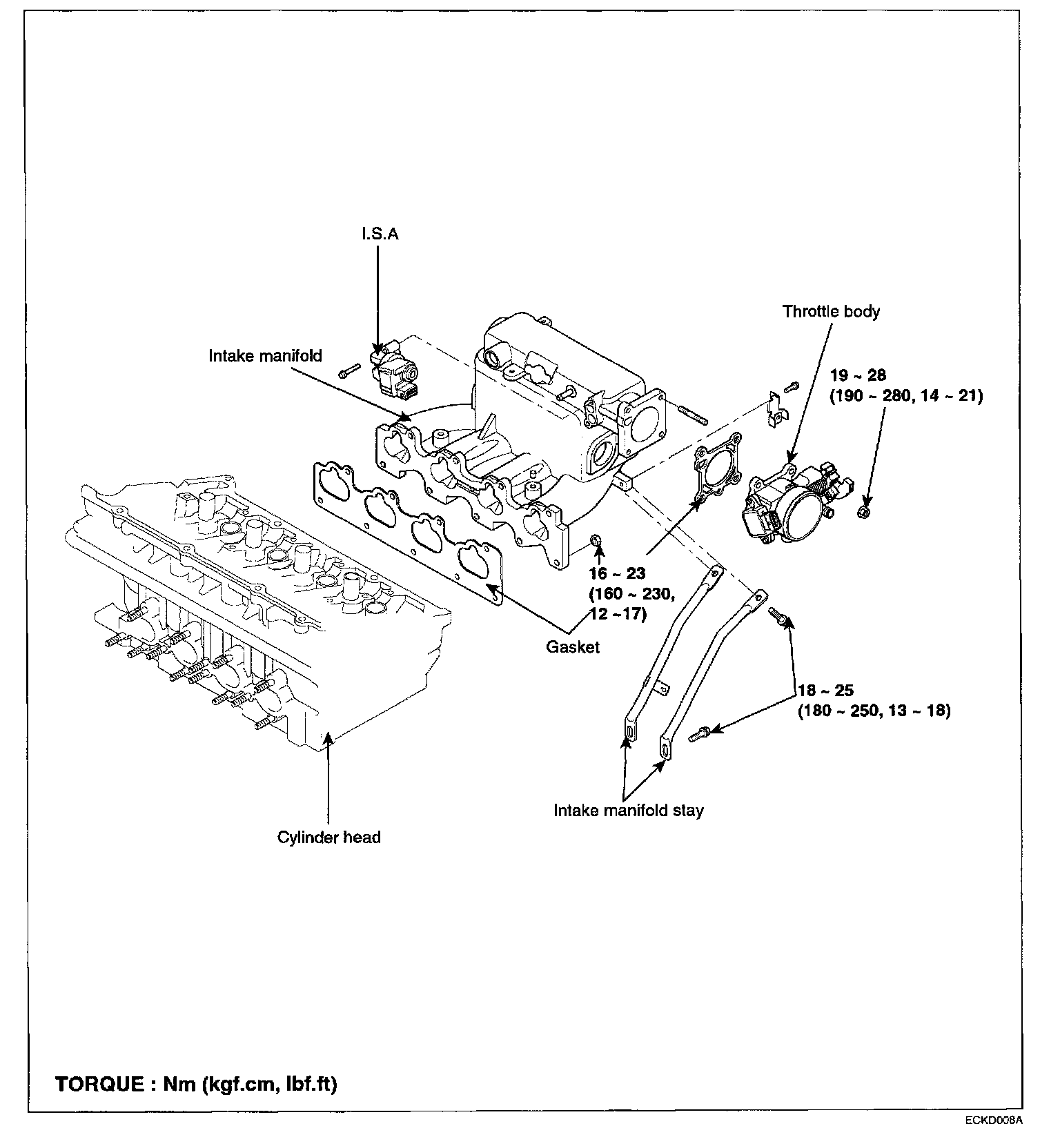 I.S.A

Throttle body

Intake manifold

19 ~ 28
(190 ~ 280, 14 ~ 21)

16 ~ 23
(160 ~ 230,
12 ~17)

Gasket

18 ~ 25
(180 ~ 250, 13 ~ 18)

Intake manifold stay

Cylinder head

TORQUE : Nm (kgf.cm, lbf.ft)

ECKD008A