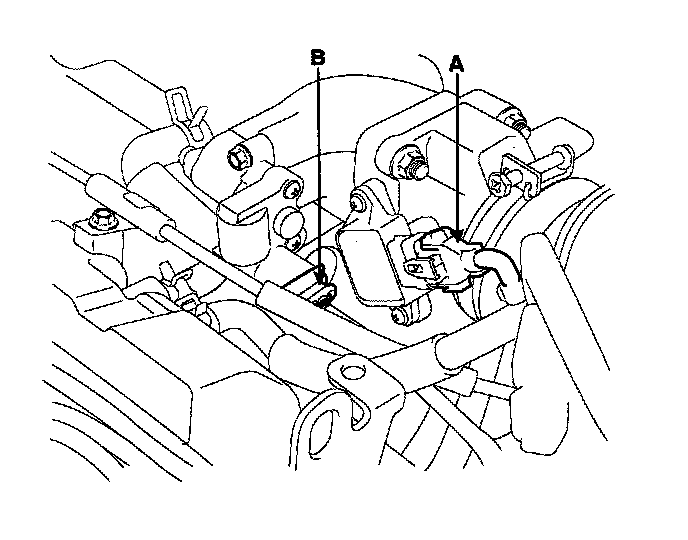 B
A