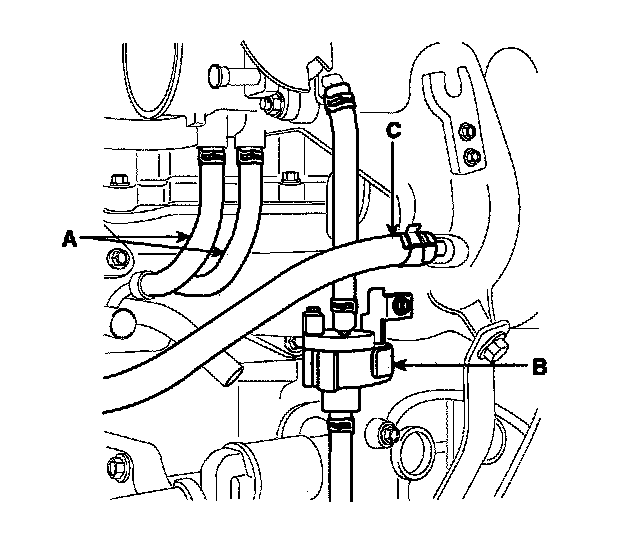 C
A
B