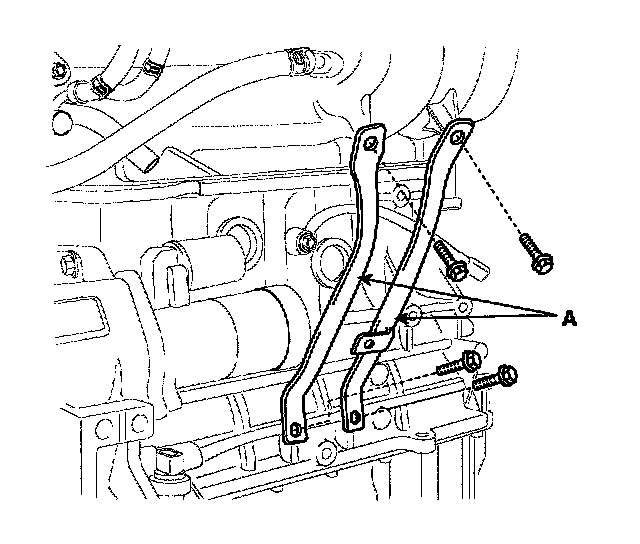 A