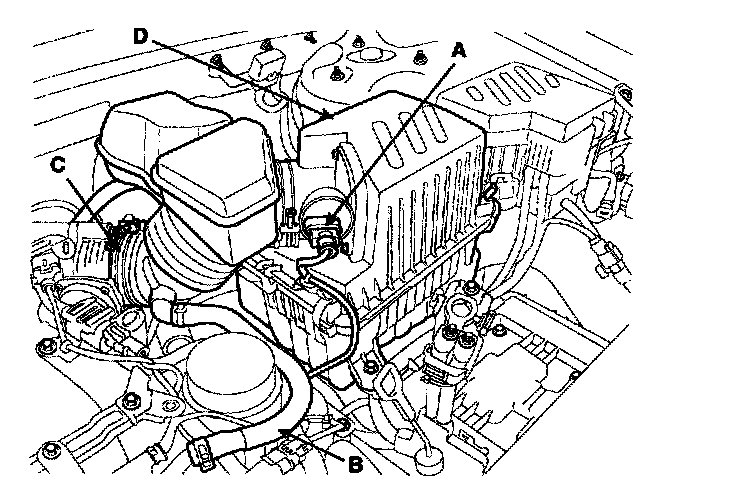 D
A
C
B