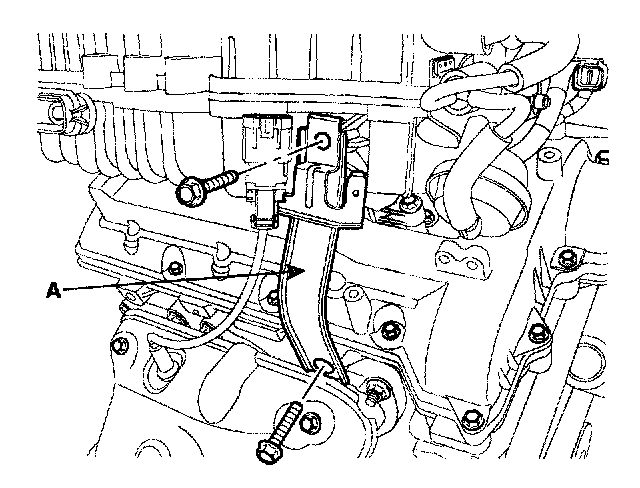 A