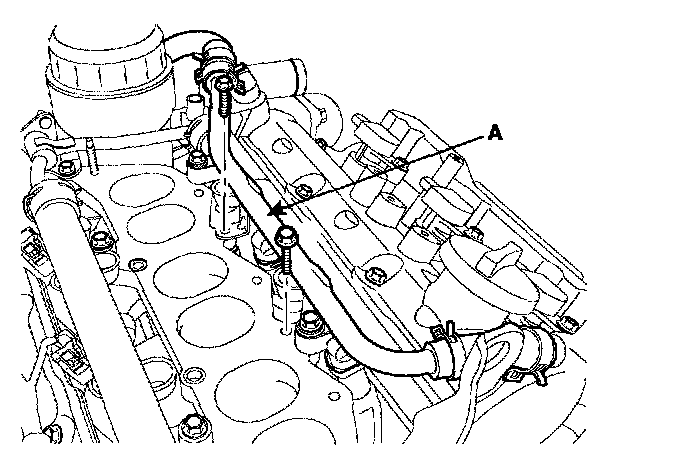 A