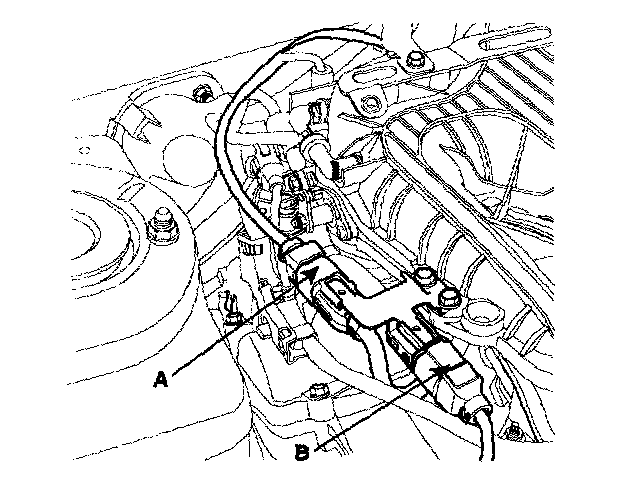 A

B