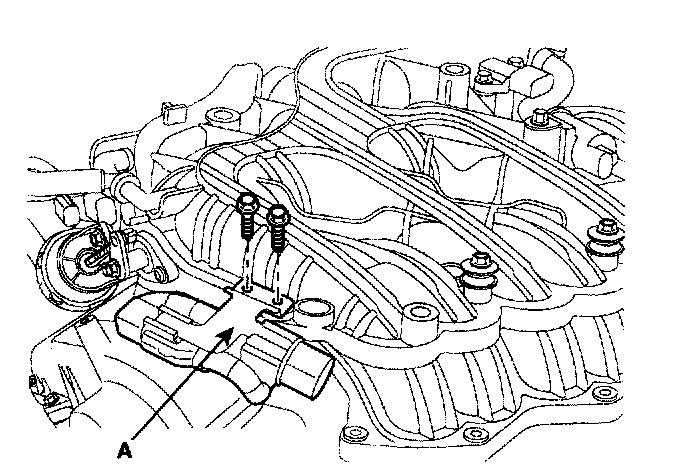 A