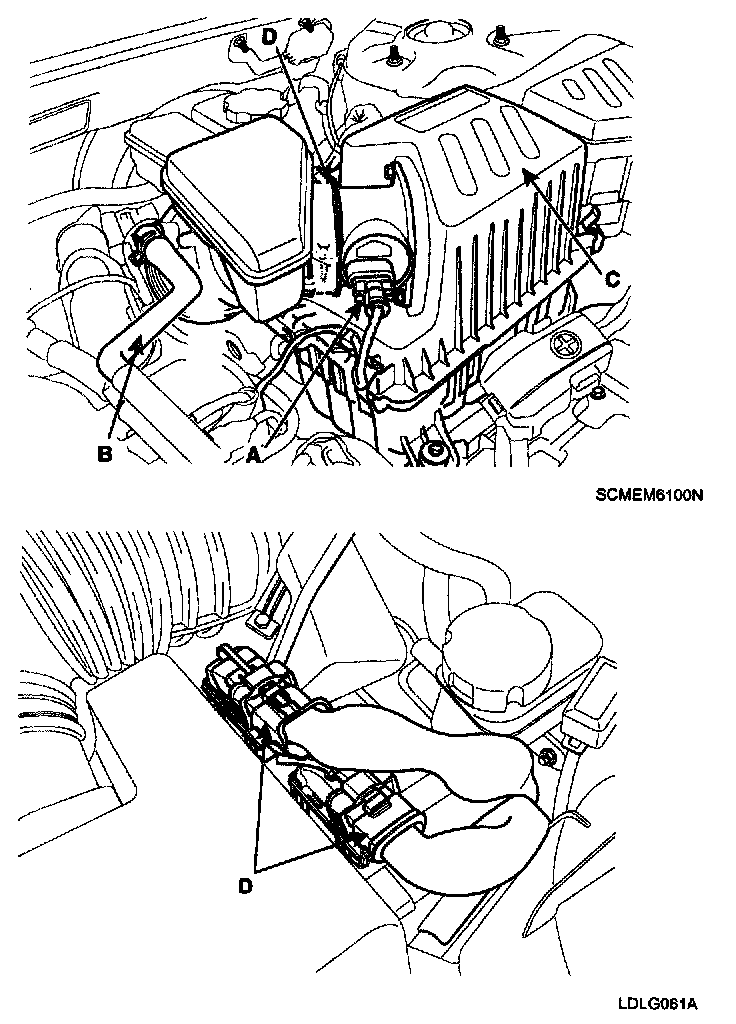 D
C
B
A
SCMEM6100N

D
LDLG061A