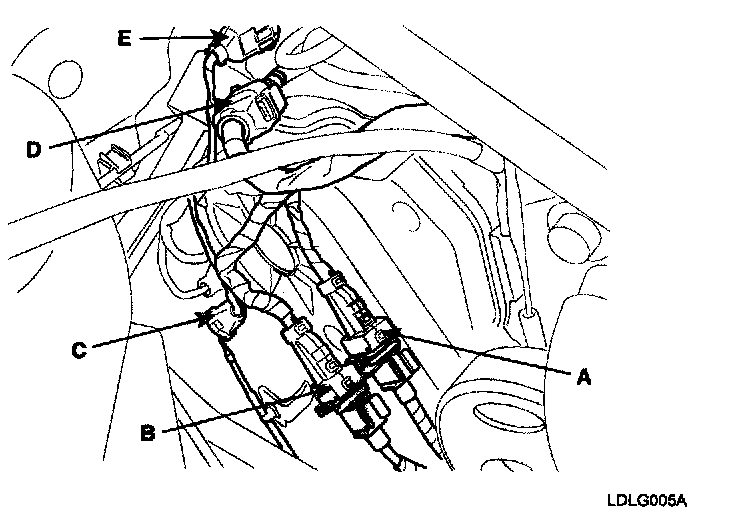 E

D

C

A

B

LDLG005A