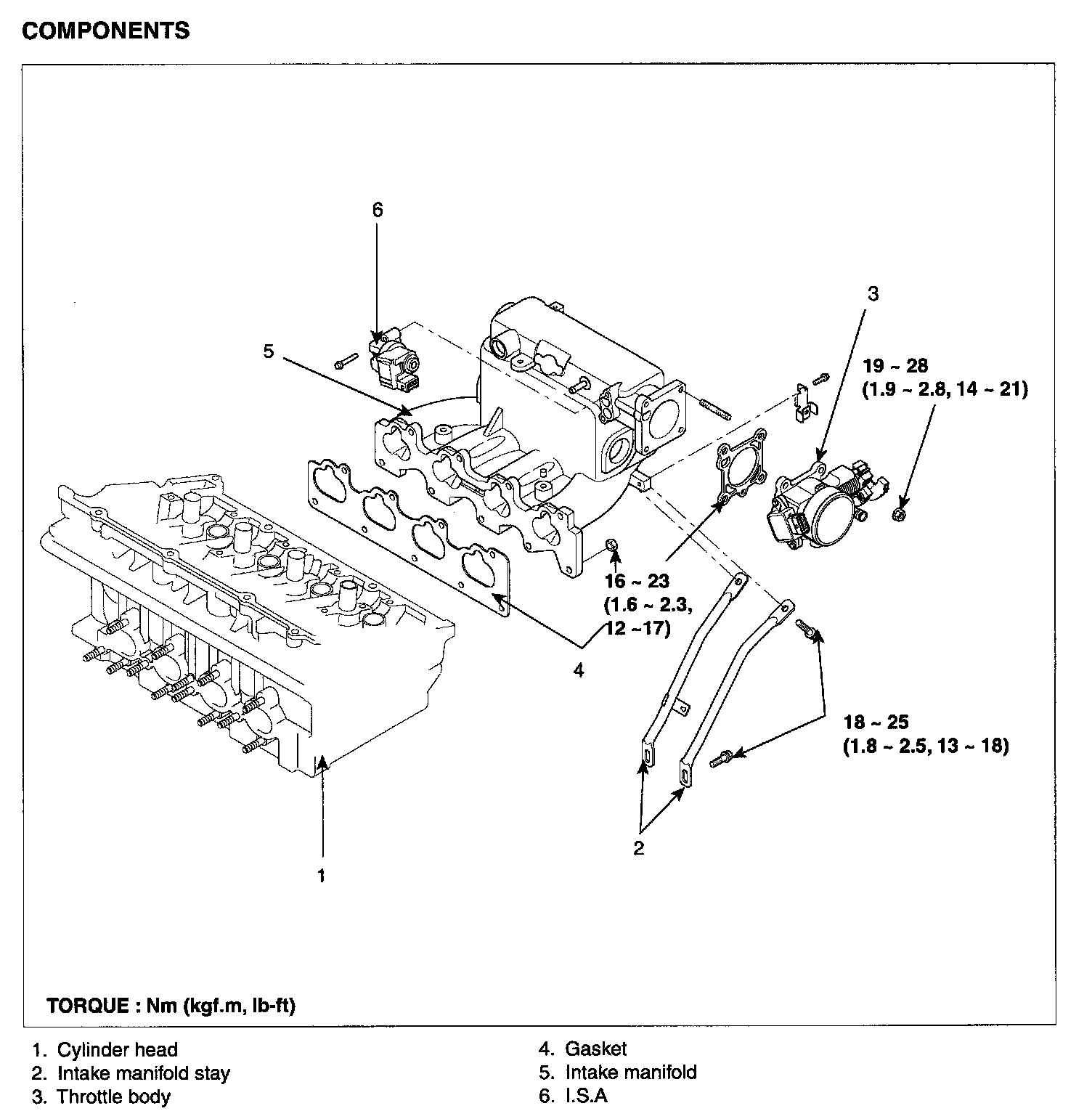 COMPONENTS

6

5

3

19 ~ 28
(1.9 ~ 2.8, 14 ~ 21)

16 ~ 23
(1.6 ~ 2.3,
12 ~17)

4

18 ~ 25
(1.8 ~ 2.5, 13 ~ 18)

2

1

TORQUE : Nm (kgf.m, lb-ft)

1. Cylinder head
2. Intake manifold stay
3. Throttle body

4. Gasket
5. Intake manifold
6. I.S.A