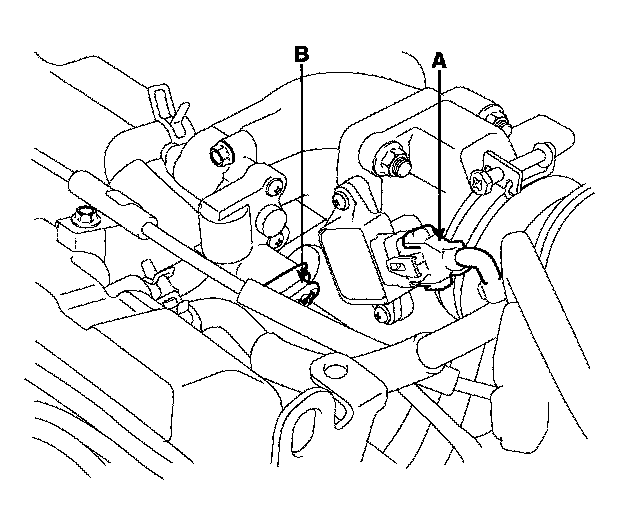 B
A