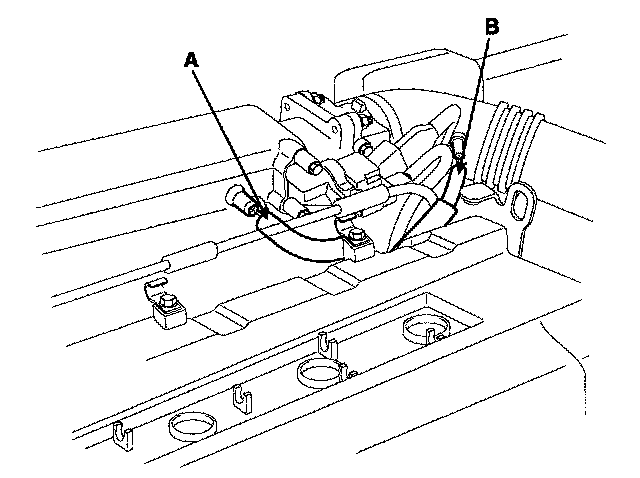 A

B