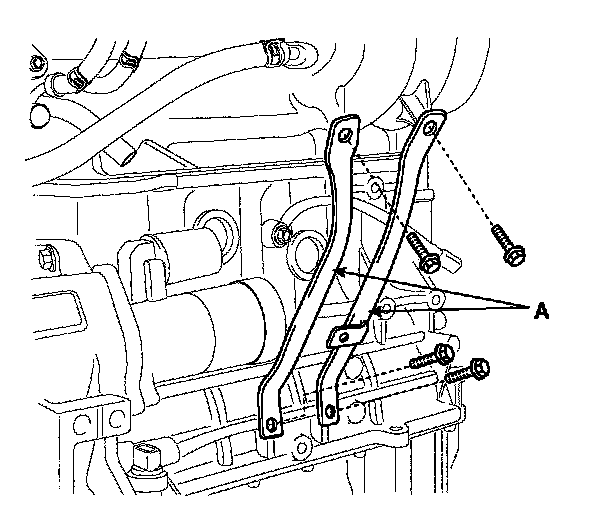 A