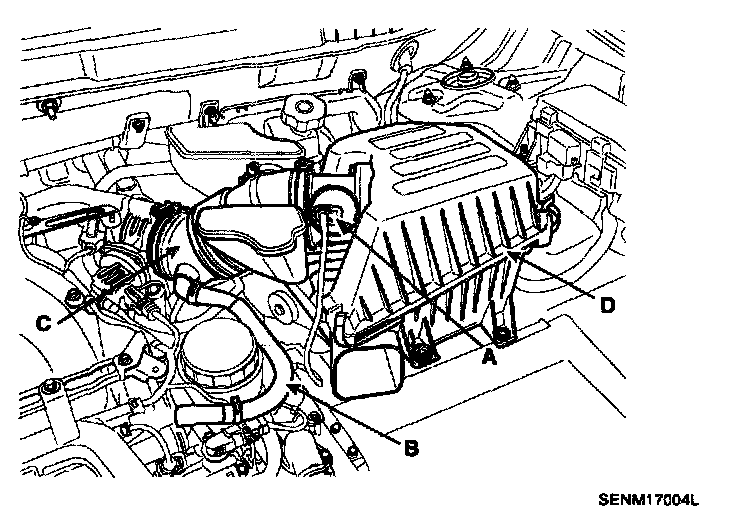 C
D
A
B
SENM17004L