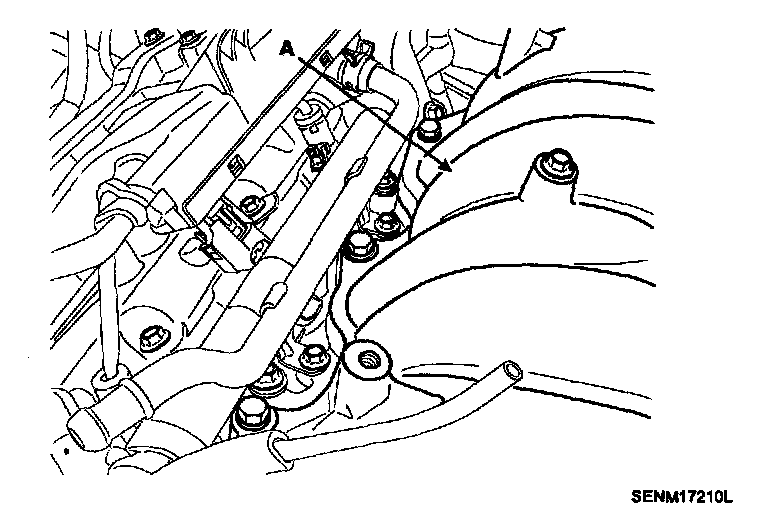 A

SENM17210L