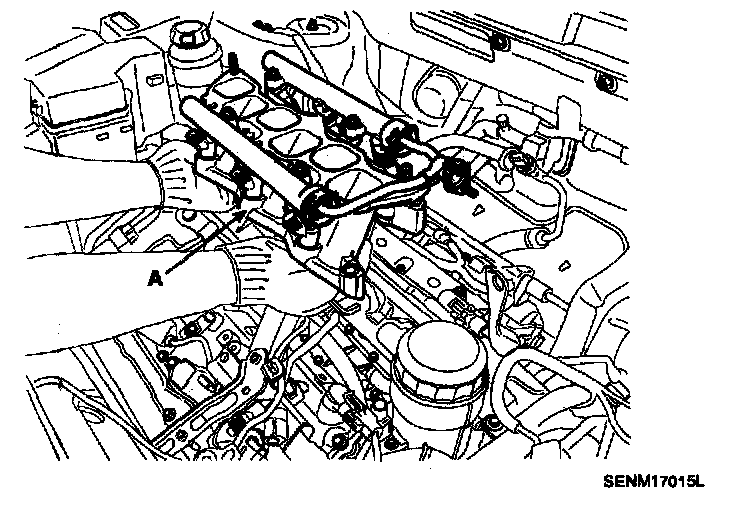 A

SENM17015L