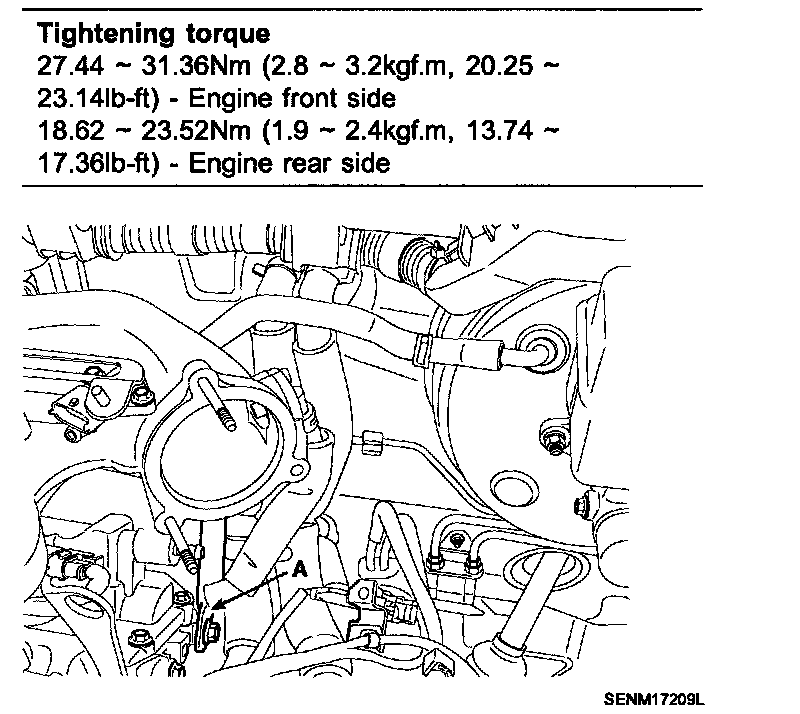 Tightening torque
27.44 ~ 31.36Nm (2.8 ~ 3.2kgf.m, 20.25 ~ 23.14lb-ft) - Engine front side
18.62 ~ 23.52Nm (1.9 ~ 2.4kgf.m, 13.74 ~ 17.36lb-ft) - Engine rear side

A

SENM17209L