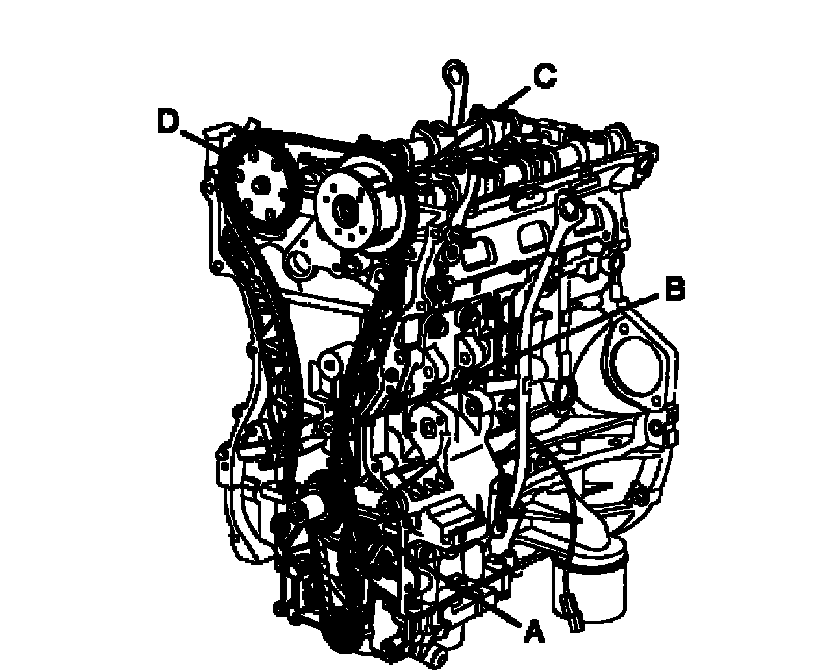 C
D
B
A