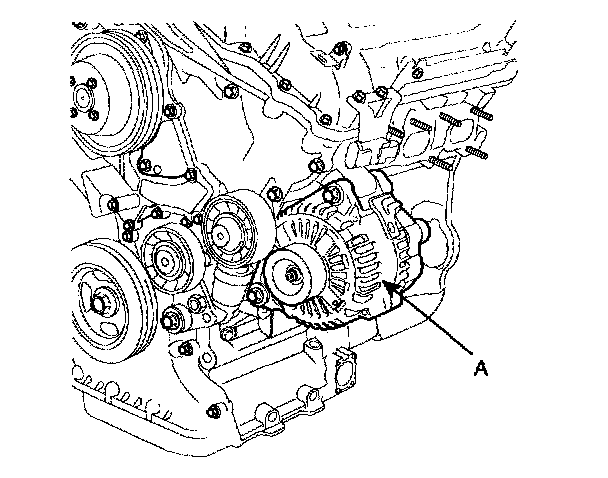 A