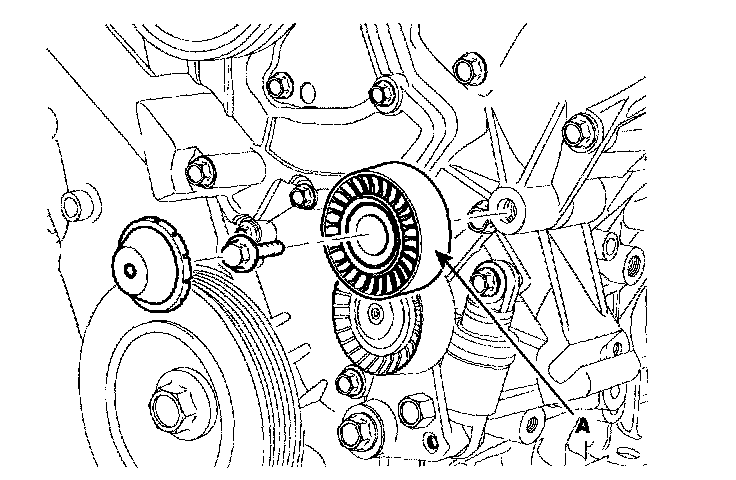 A