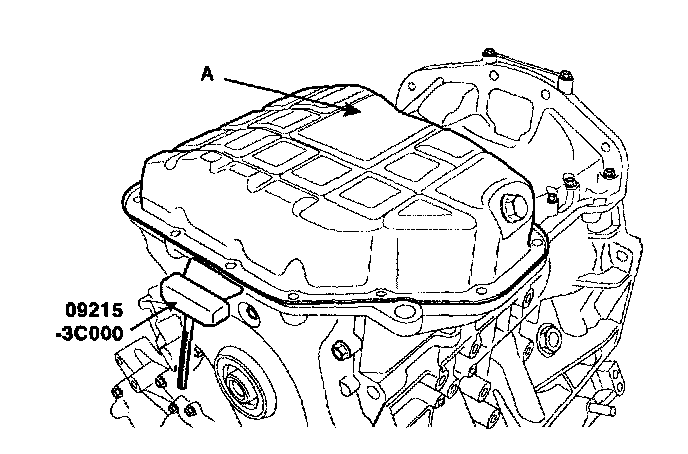 A

09215
-3C000