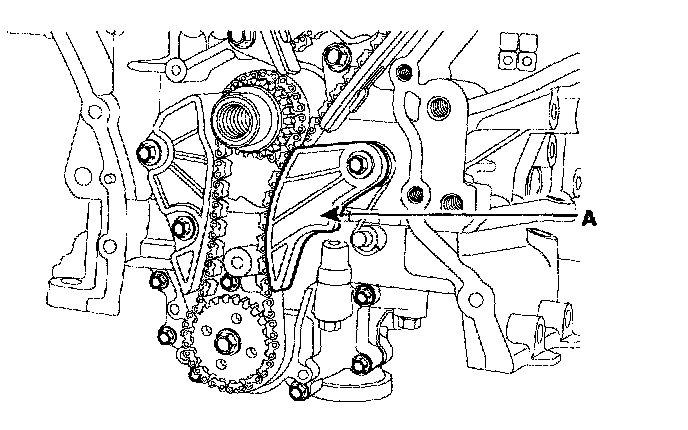 A