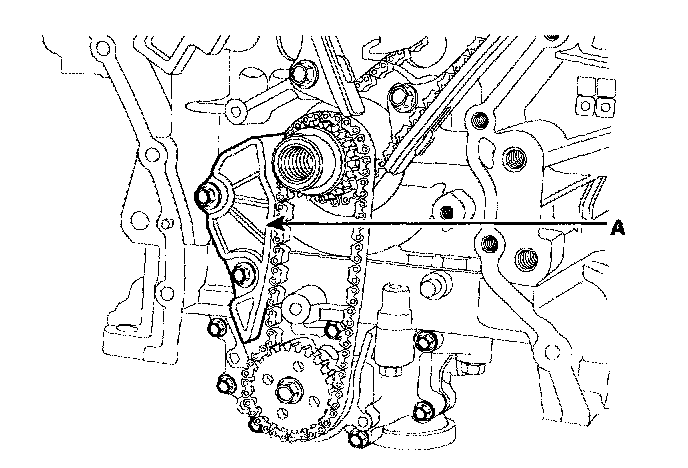 A