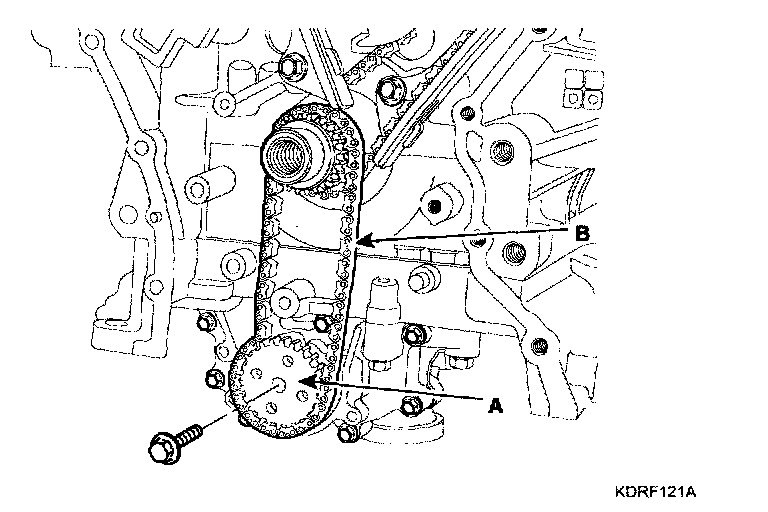 B
A
KDRF121A