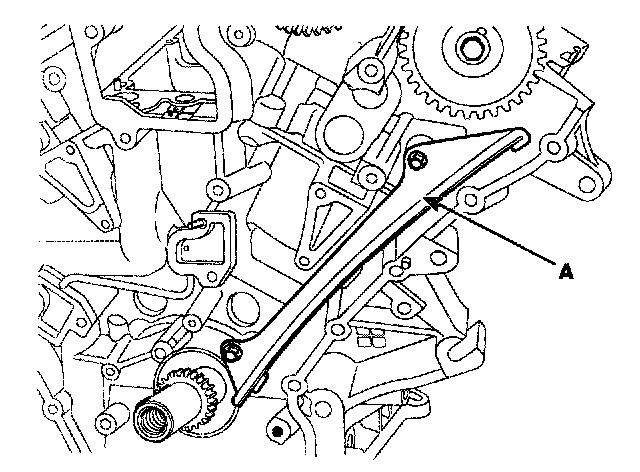 A