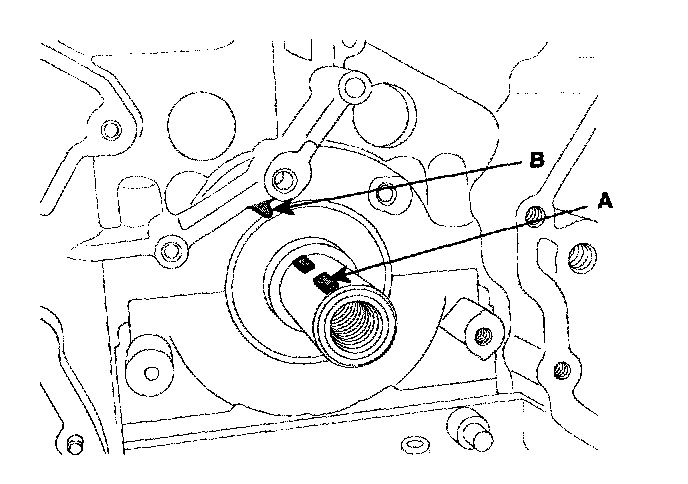 B
A