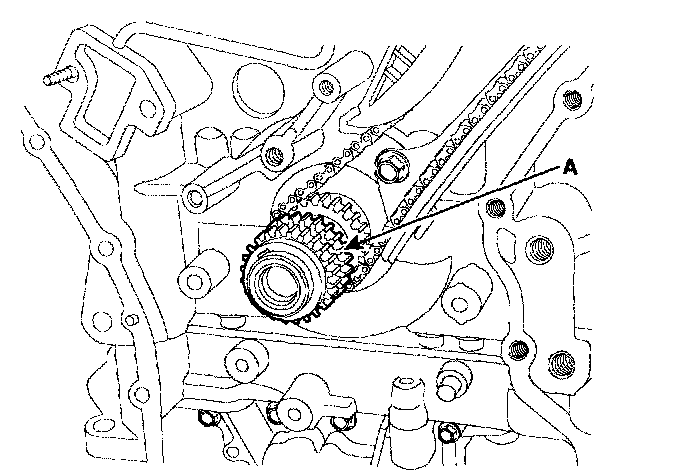 A