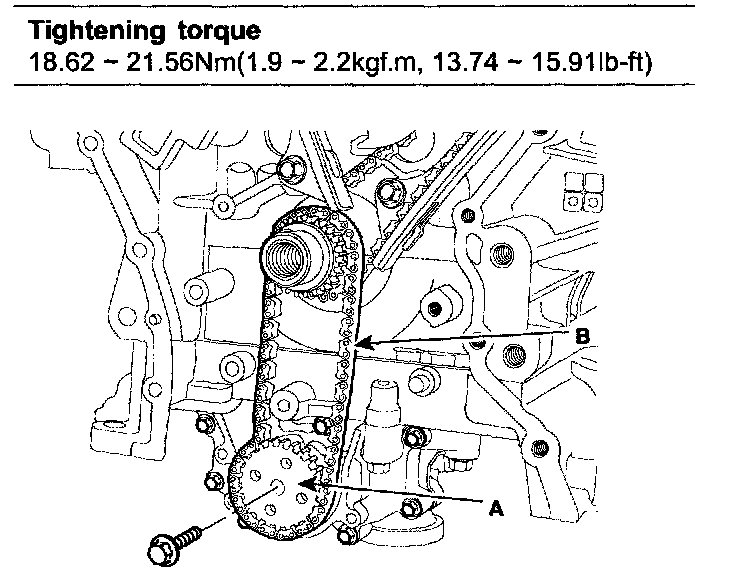 **Tightening torque**
18.62 ~ 21.56Nm(1.9 ~ 2.2kgf.m, 13.74 ~ 15.91lb-ft)

B

A