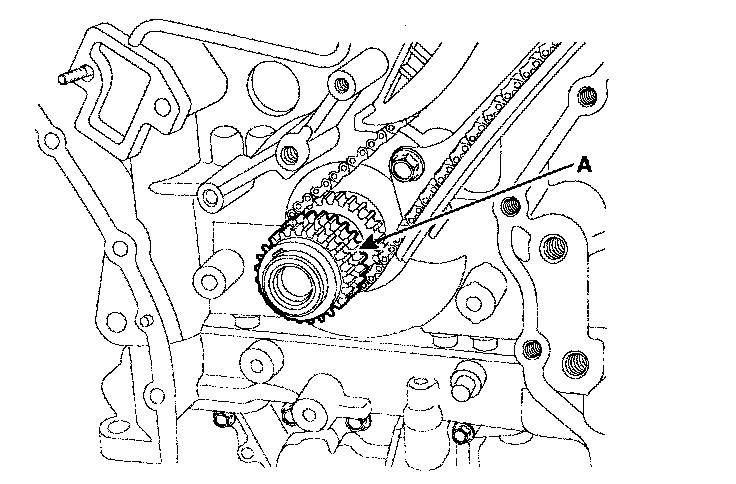 A