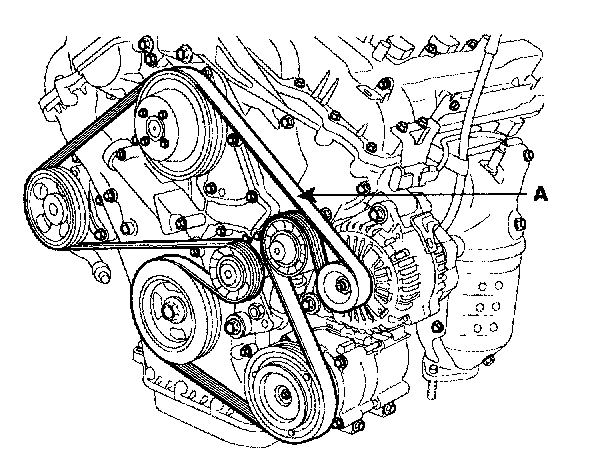 A