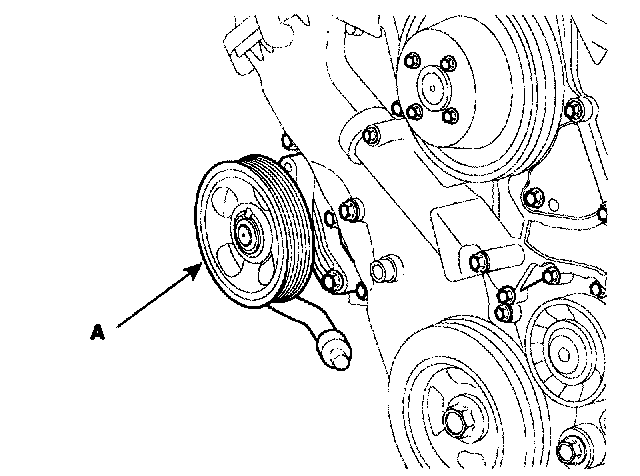 A