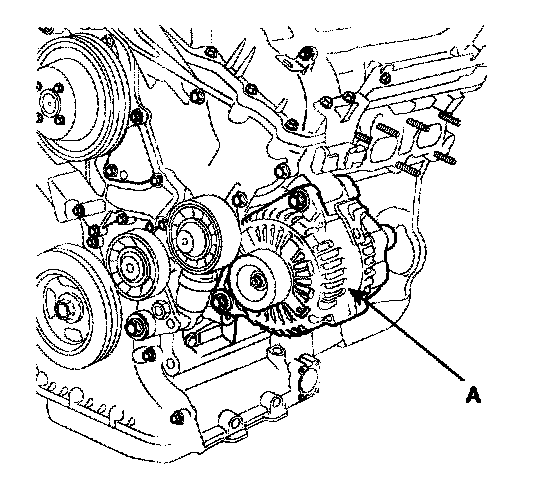 A