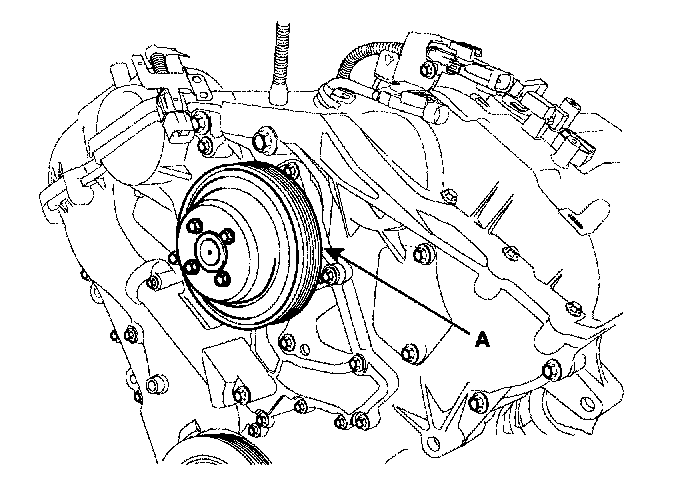 A