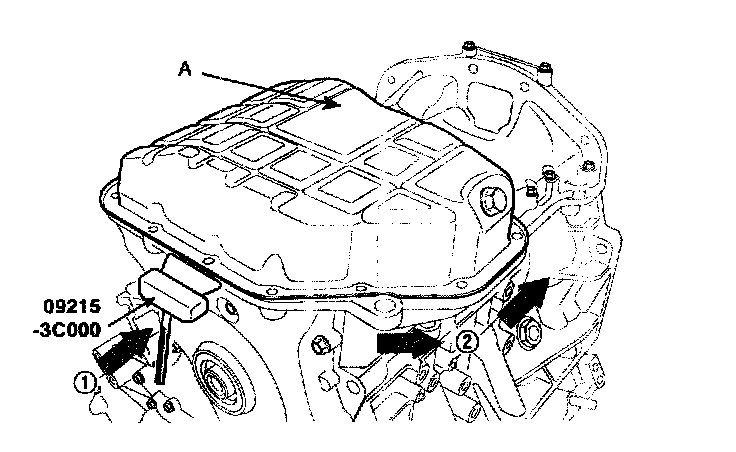 A

09215
-3C000

①

②