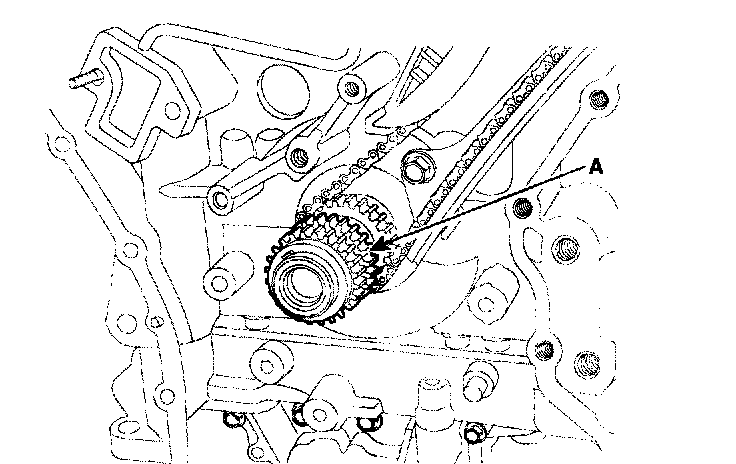 A